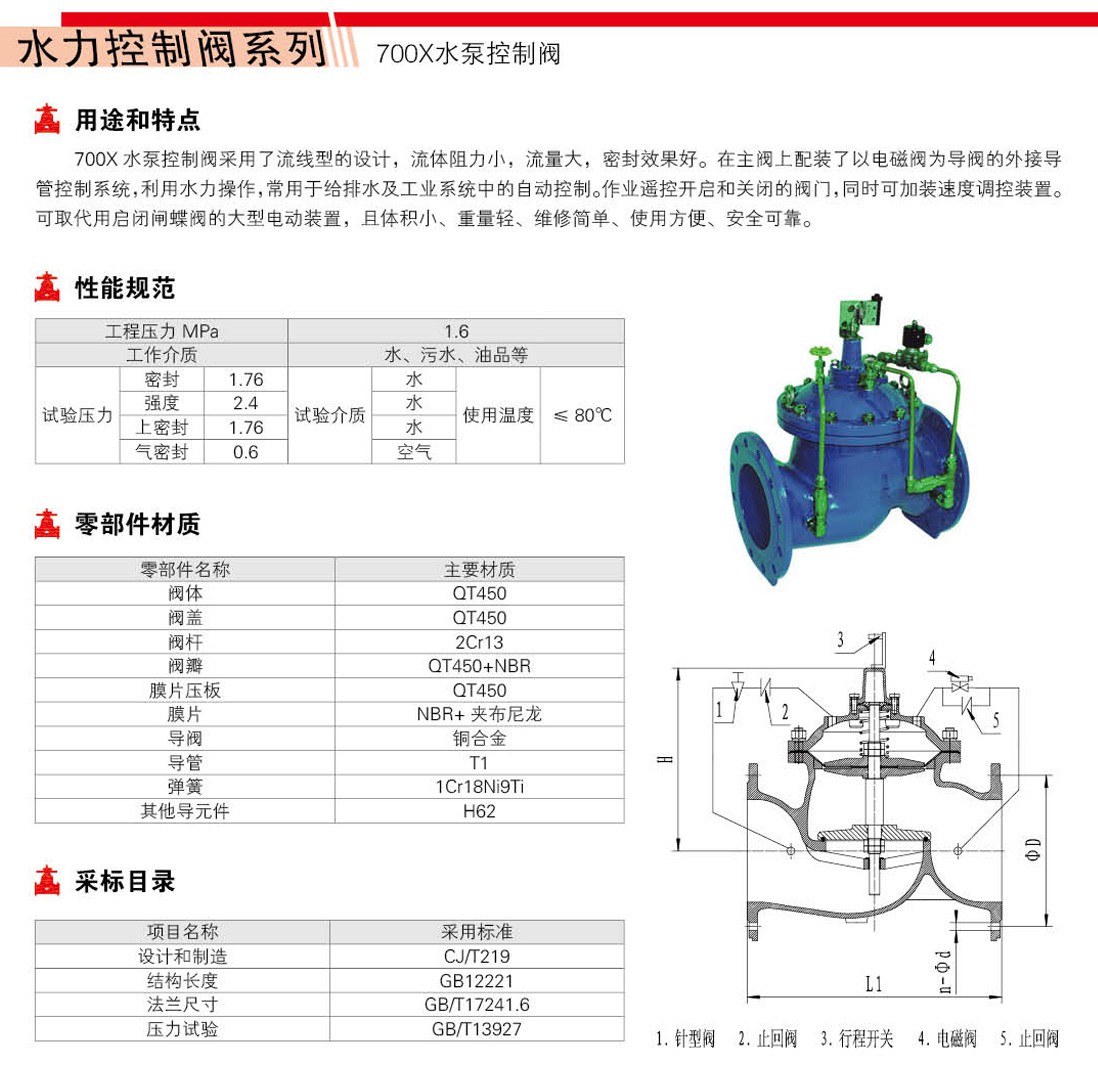 水力控制阀系列 700X水泵控制阀

用途和特点

700X 水泵控制阀采用了流线型的设计，流体阻力小，流量大，密封效果好。在主阀上配装了以电磁阀为导阀的外接导管控制系统，利用水力操作，常用于给排水及工业系统中的自动控制。作业遥控开启和关闭的阀门，同时可加装速度调控装置。可取代用启闭闸蝶阀的大型电动装置，且体积小、重量轻、维修简单、使用方便、安全可靠。

性能规范

| 工程压力 MPa | | | 1.6 | | | |
|---|---|---|---|---|---|---|
| 工作介质 | | | 水、污水、油品等 | | | |
| 试验压力 | 密封 | 1.76 | 试验介质 | 水 | 使用温度 | ≤ 80℃ |
| | 强度 | 2.4 | | 水 | | |
| | 上密封 | 1.76 | | 水 | | |
| | 气密封 | 0.6 | | 空气 | | |

零部件材质

| 零部件名称 | 主要材质 |
|---|---|
| 阀体 | QT450 |
| 阀盖 | QT450 |
| 阀杆 | 2Cr13 |
| 阀瓣 | QT450+NBR |
| 膜片压板 | QT450 |
| 膜片 | NBR+ 夹布尼龙 |
| 导阀 | 铜合金 |
| 导管 | T1 |
| 弹簧 | 1Cr18Ni9Ti |
| 其他导元件 | H62 |

采标目录

| 项目名称 | 采用标准 |
|---|---|
| 设计和制造 | CJ/T219 |
| 结构长度 | GB12221 |
| 法兰尺寸 | GB/T17241.6 |
| 压力试验 | GB/T13927 |

3
4
1
2
5
H
ΦD
n-Φd
L1

1. 针型阀 2. 止回阀 3. 行程开关 4. 电磁阀 5. 止回阀